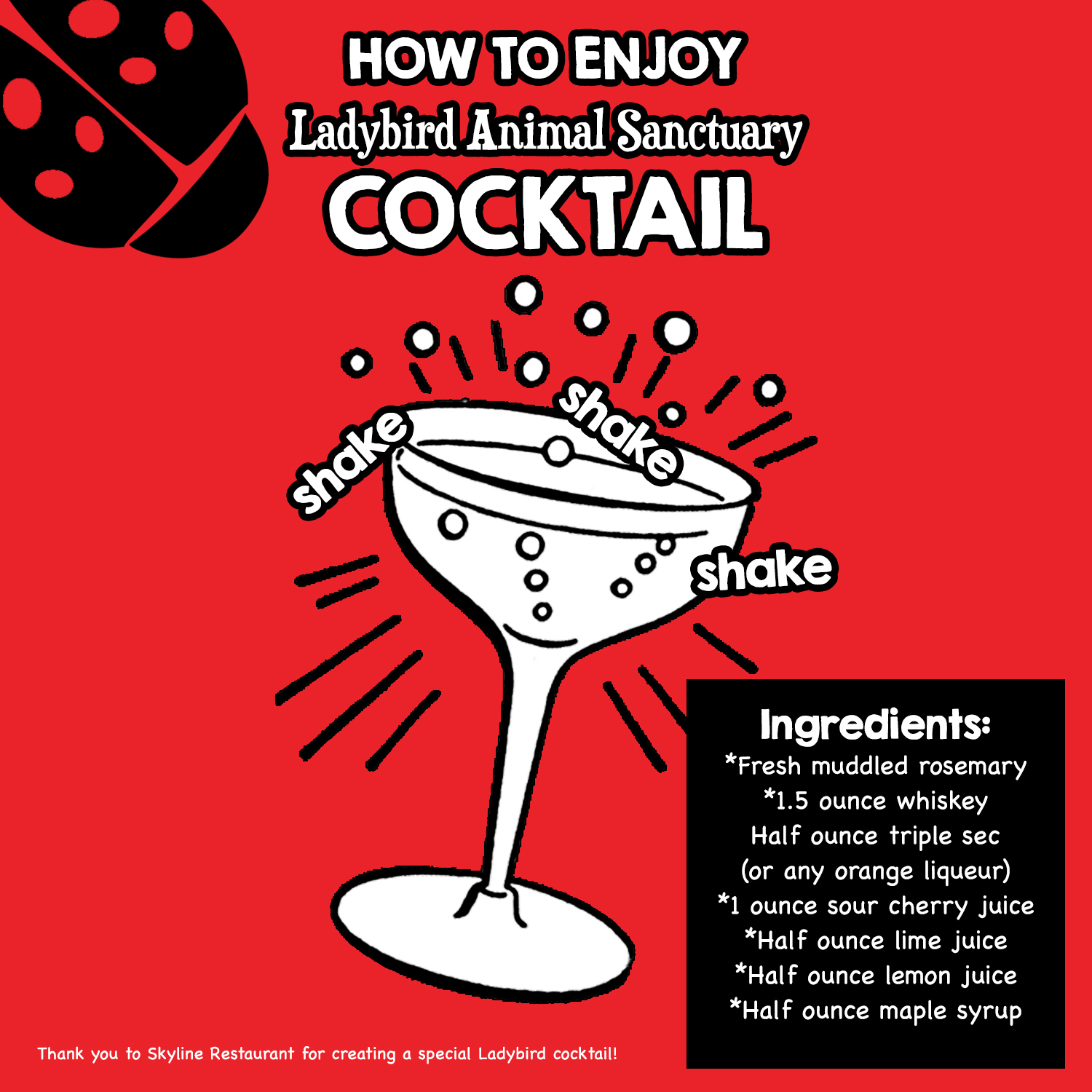 HOW TO ENJOY
Ladybird Animal Sanctuary
COCKTAIL

shake
shake
shake

Ingredients:
*Fresh muddled rosemary
*1.5 ounce whiskey
Half ounce triple sec
(or any orange liqueur)
*1 ounce sour cherry juice
*Half ounce lime juice
*Half ounce lemon juice
*Half ounce maple syrup

Thank you to Skyline Restaurant for creating a special Ladybird cocktail!